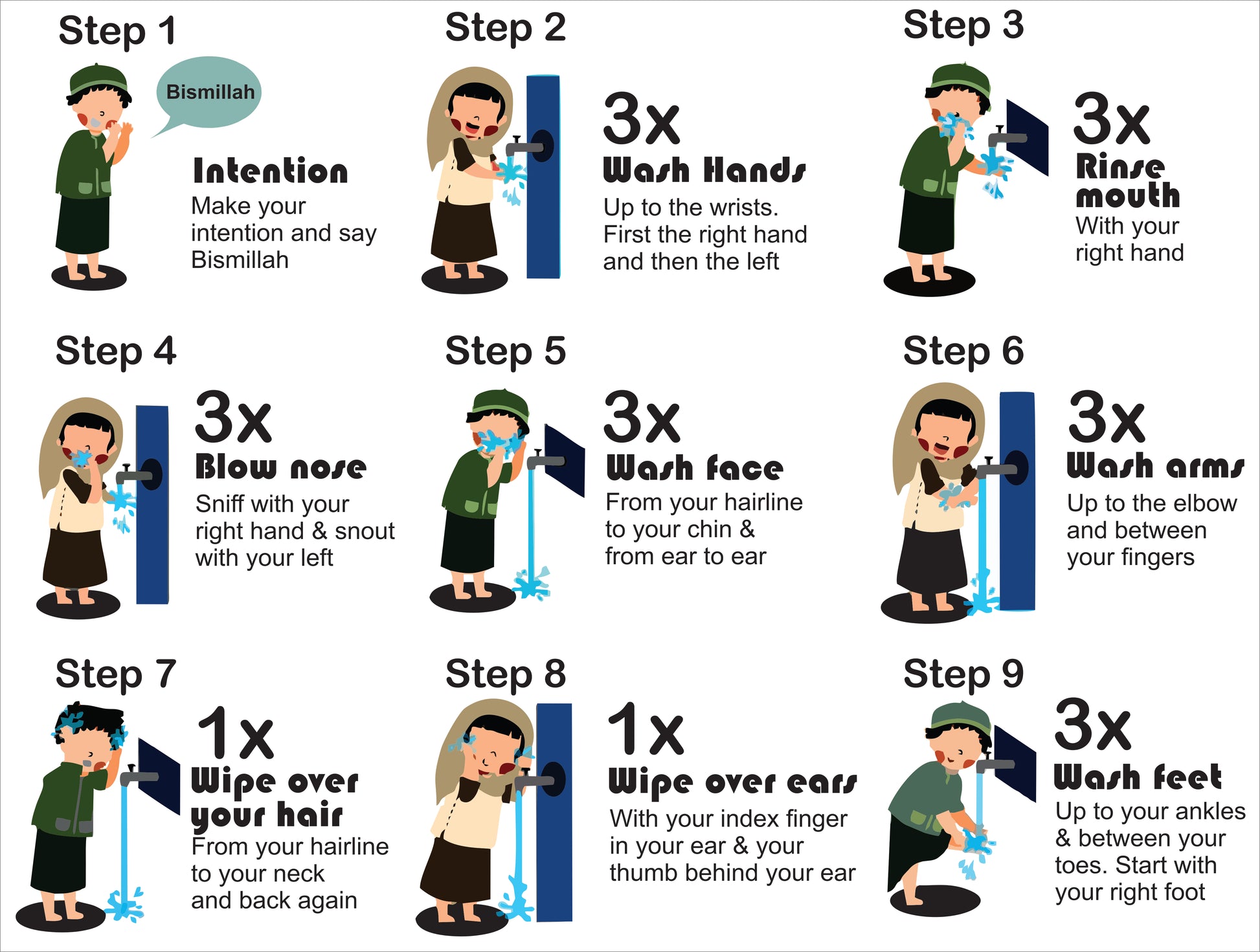 Step 1

Bismillah

Intention
Make your intention and say Bismillah

Step 2

3x
Wash Hands
Up to the wrists. First the right hand and then the left

Step 3

3x
Rinse mouth
With your right hand

Step 4

3x
Blow nose
Sniff with your right hand & snout with your left

Step 5

3x
Wash face
From your hairline to your chin & from ear to ear

Step 6

3x
Wash arms
Up to the elbow and between your fingers

Step 7

1x
Wipe over your hair
From your hairline to your neck and back again

Step 8

1x
Wipe over ears
With your index finger in your ear & your thumb behind your ear

Step 9

3x
Wash feet
Up to your ankles & between your toes. Start with your right foot